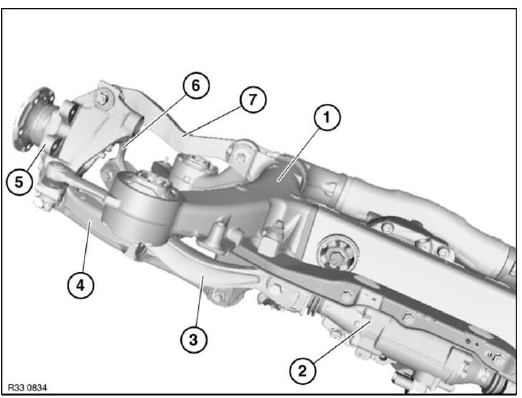 6
7
1
5
4
3
2
R33 0834